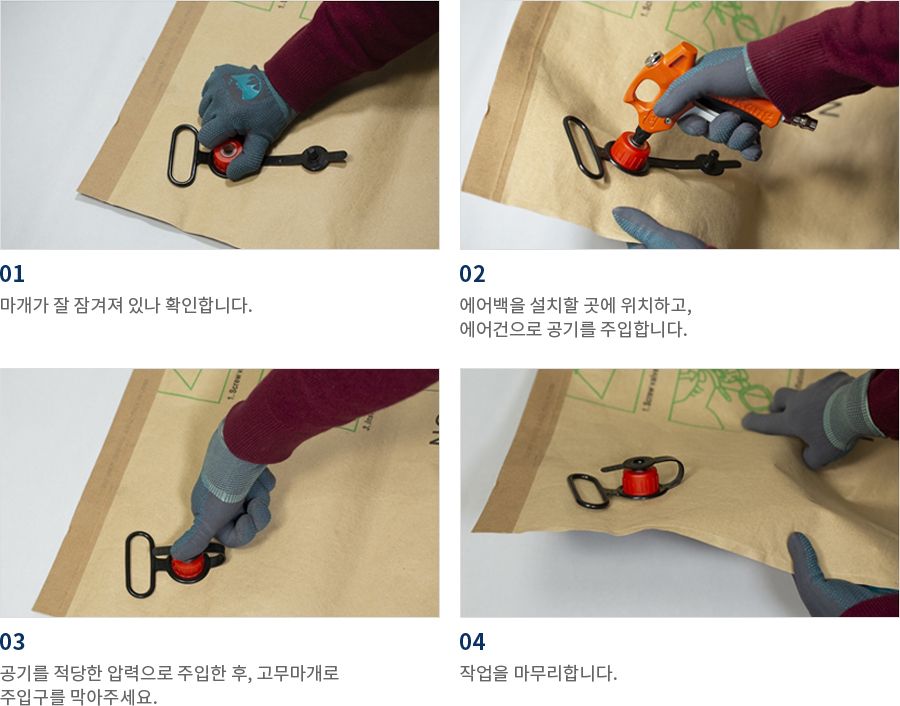 01
마개가 잘 잠겨져 있나 확인합니다.

02
에어백을 설치할 곳에 위치하고,
에어건으로 공기를 주입합니다.

03
공기를 적당한 압력으로 주입한 후, 고무마개로
주입구를 막아주세요.

04
작업을 마무리합니다.